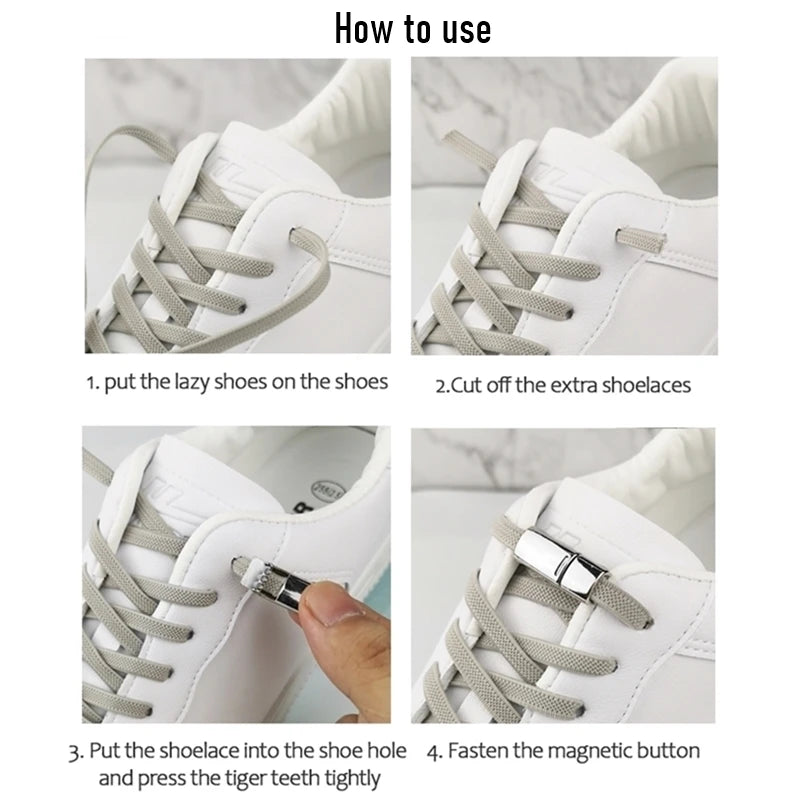 How to use

1. put the lazy shoes on the shoes

2.Cut off the extra shoelaces

3. Put the shoelace into the shoe hole and press the tiger teeth tightly

4. Fasten the magnetic button