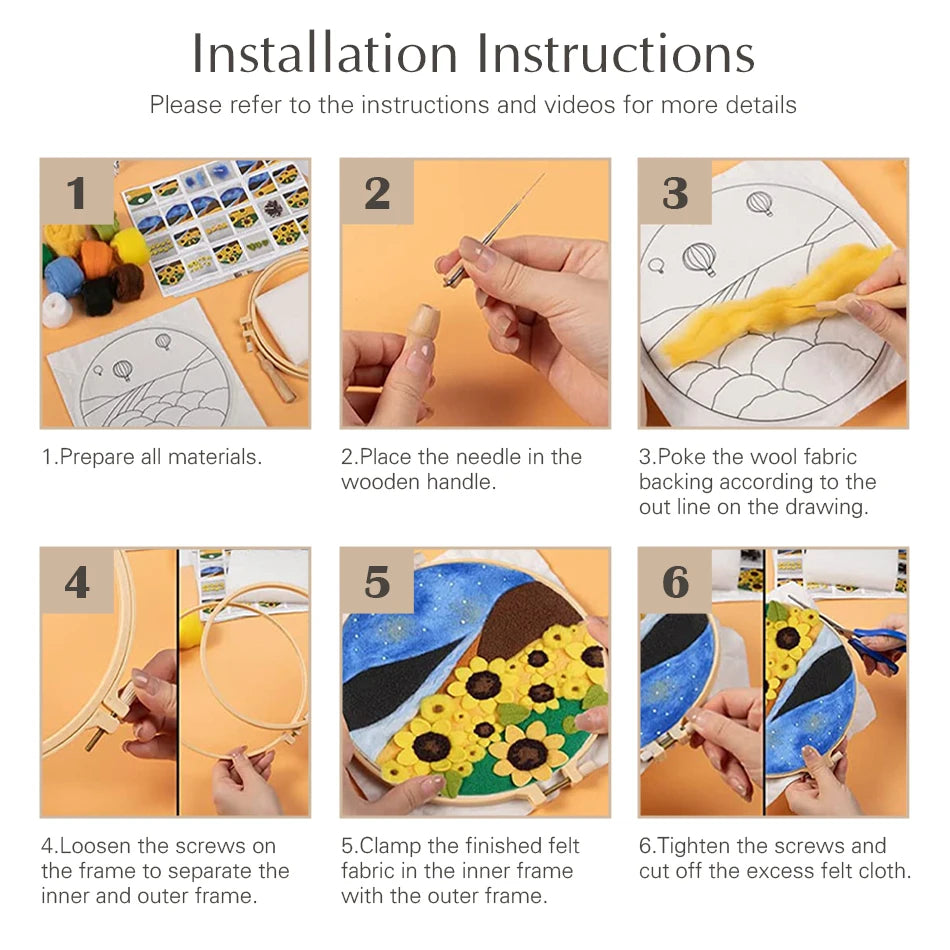 Installation Instructions

Please refer to the instructions and videos for more details

1

1.Prepare all materials.

2

2.Place the needle in the wooden handle.

3

3.Poke the wool fabric backing according to the out line on the drawing.

4

4.Loosen the screws on the frame to separate the inner and outer frame.

5

5.Clamp the finished felt fabric in the inner frame with the outer frame.

6

6.Tighten the screws and cut off the excess felt cloth.