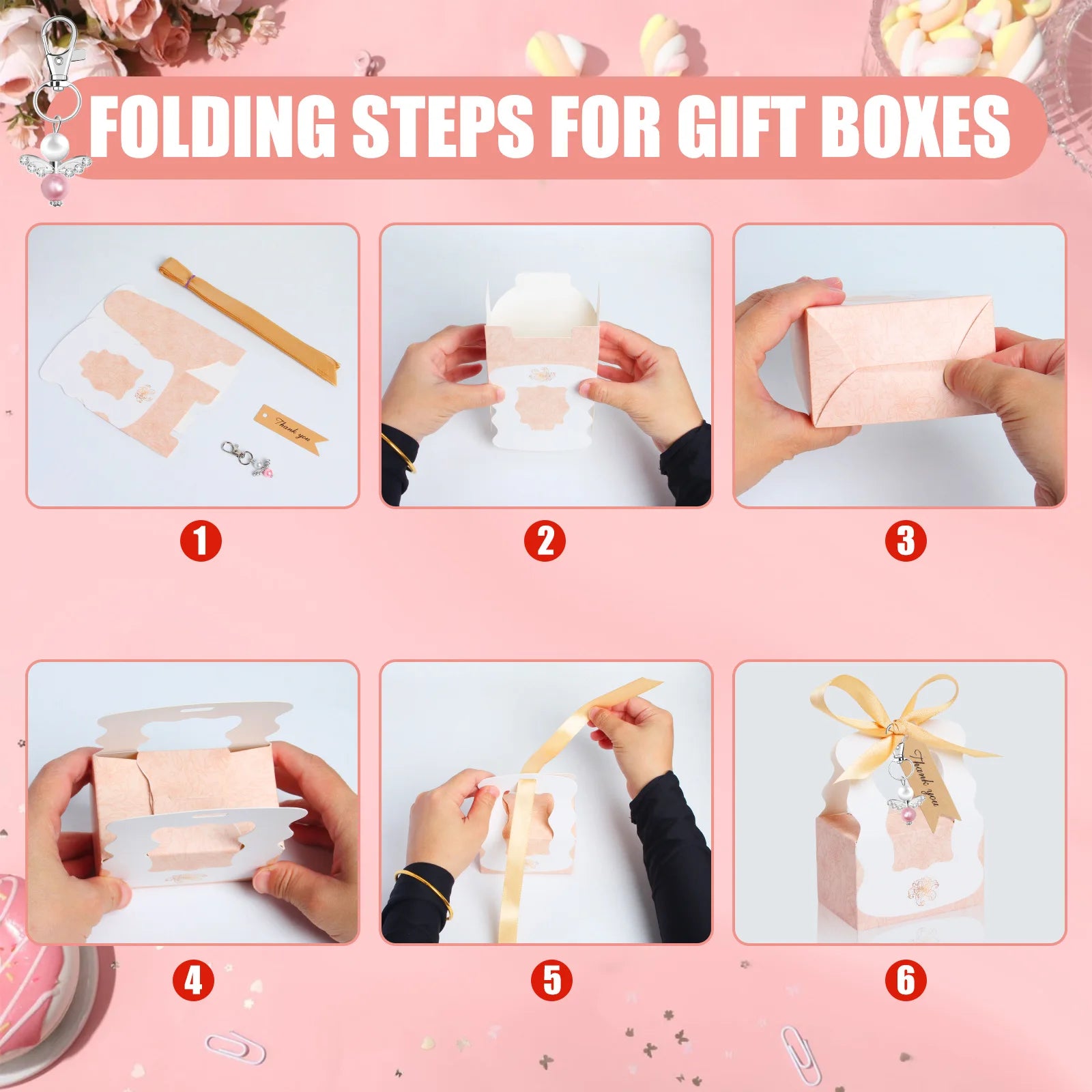 FOLDING STEPS FOR GIFT BOXES

Thank you

1

2

3

4

5

Thank you

6