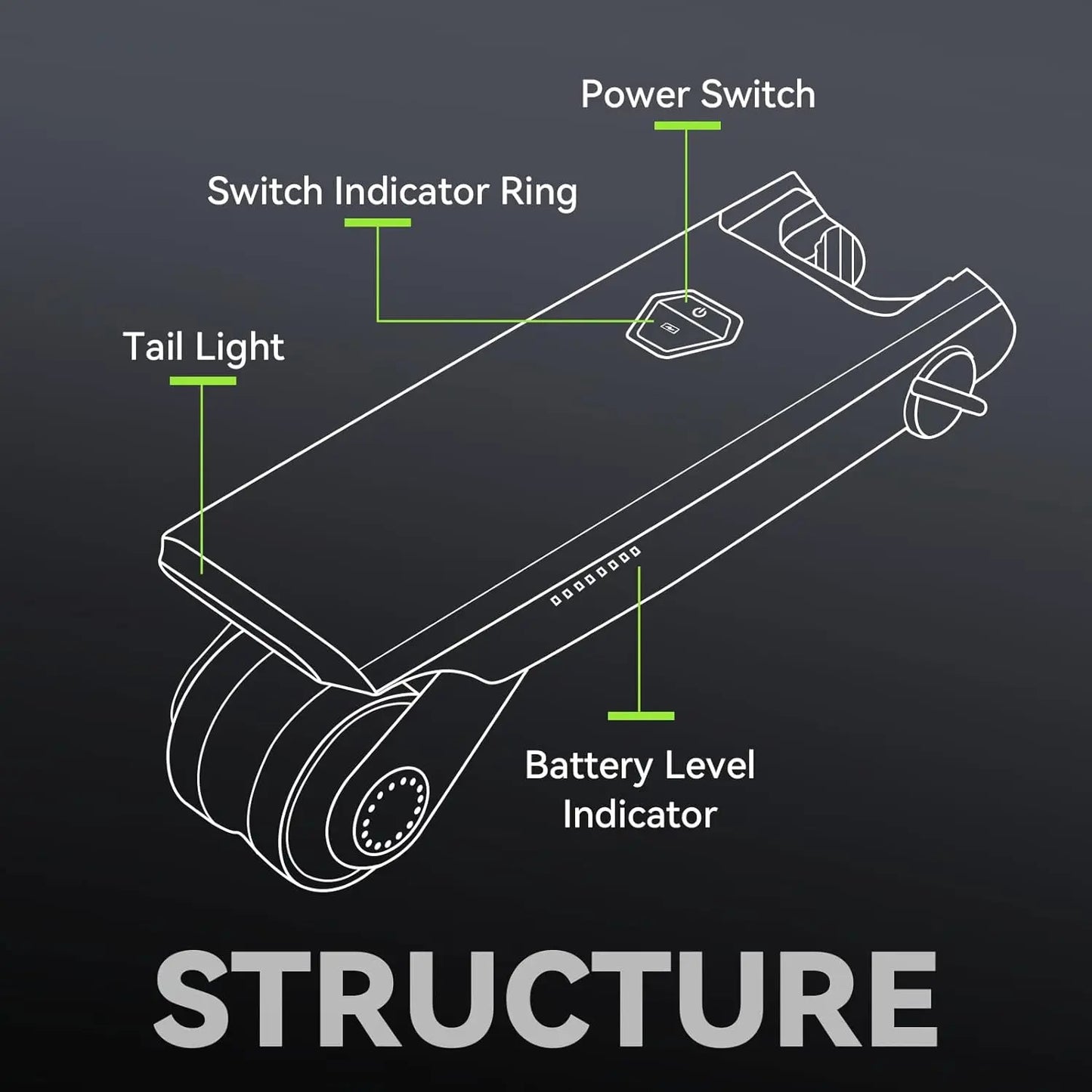 Power Switch

Switch Indicator Ring

Tail Light

Battery Level Indicator

STRUCTURE