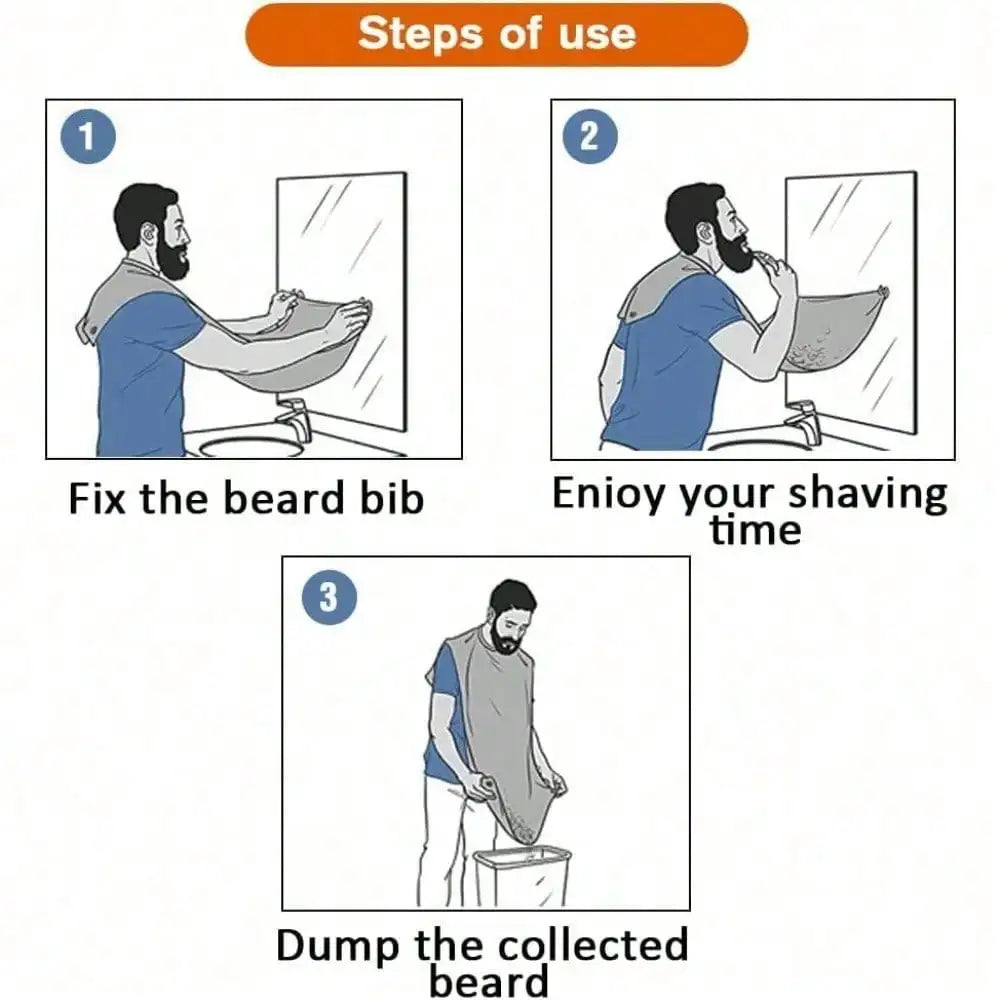 Steps of use

1

Fix the beard bib

2

Enioy your shaving time

3

Dump the collected beard