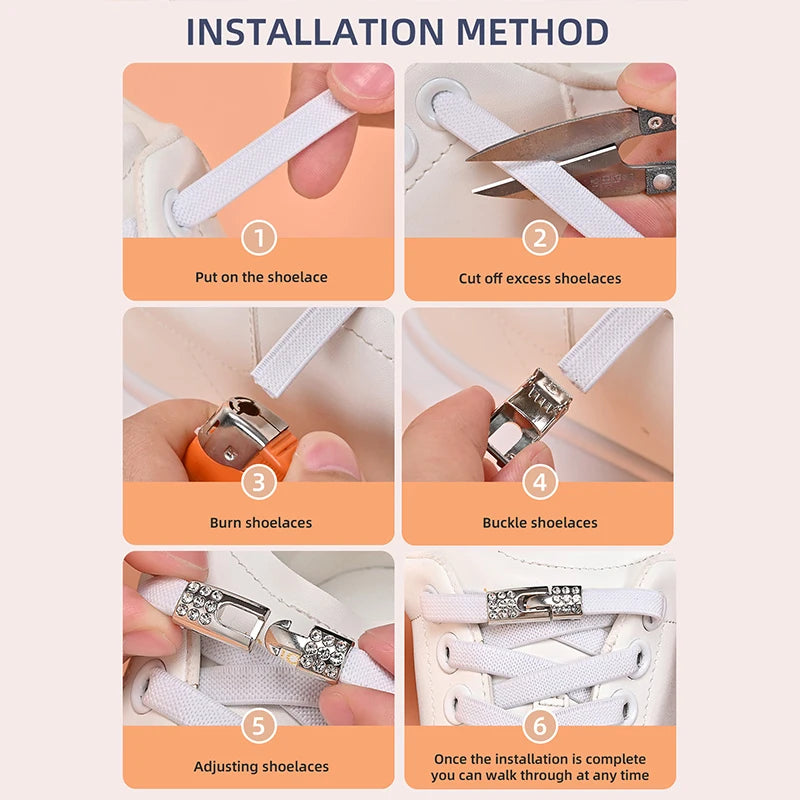 INSTALLATION METHOD

1
Put on the shoelace

2
Cut off excess shoelaces

3
Burn shoelaces

4
Buckle shoelaces

5
Adjusting shoelaces

6
Once the installation is complete you can walk through at any time