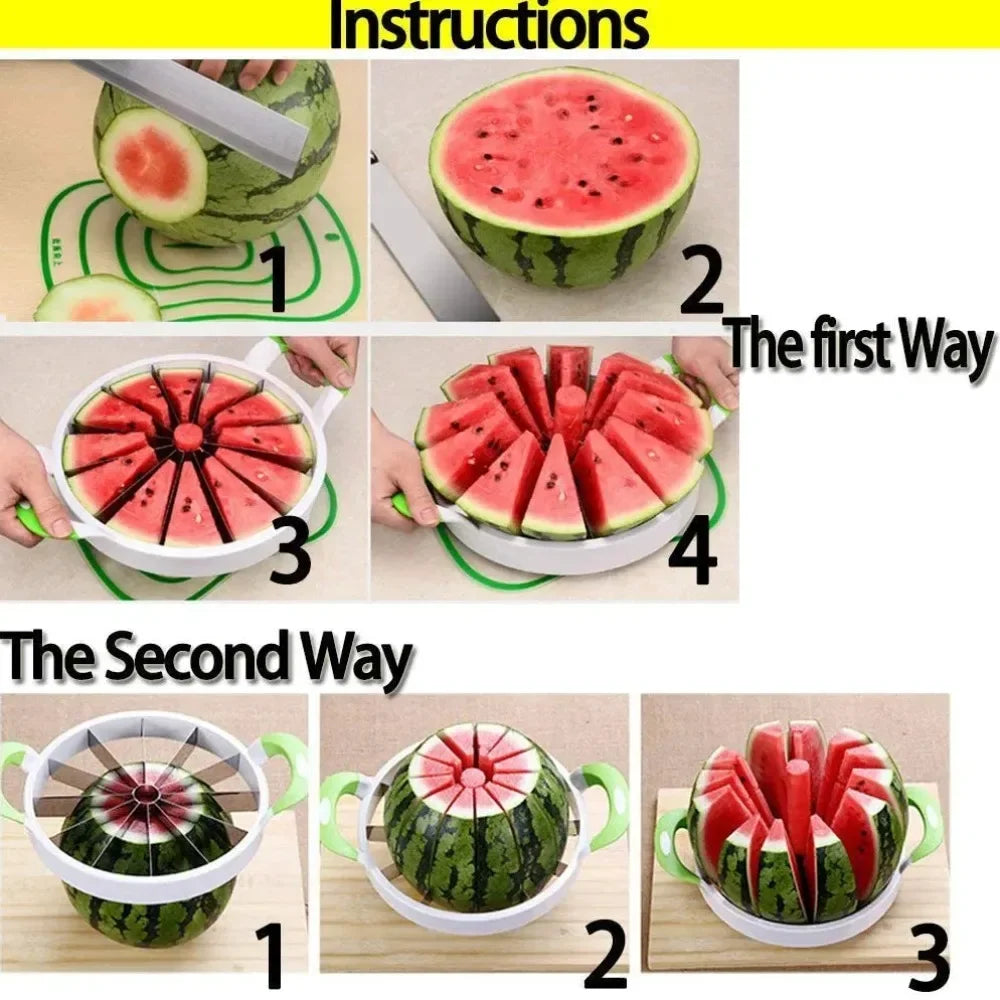 Instructions

1

2

The first Way

3

4

The Second Way

1

2

3