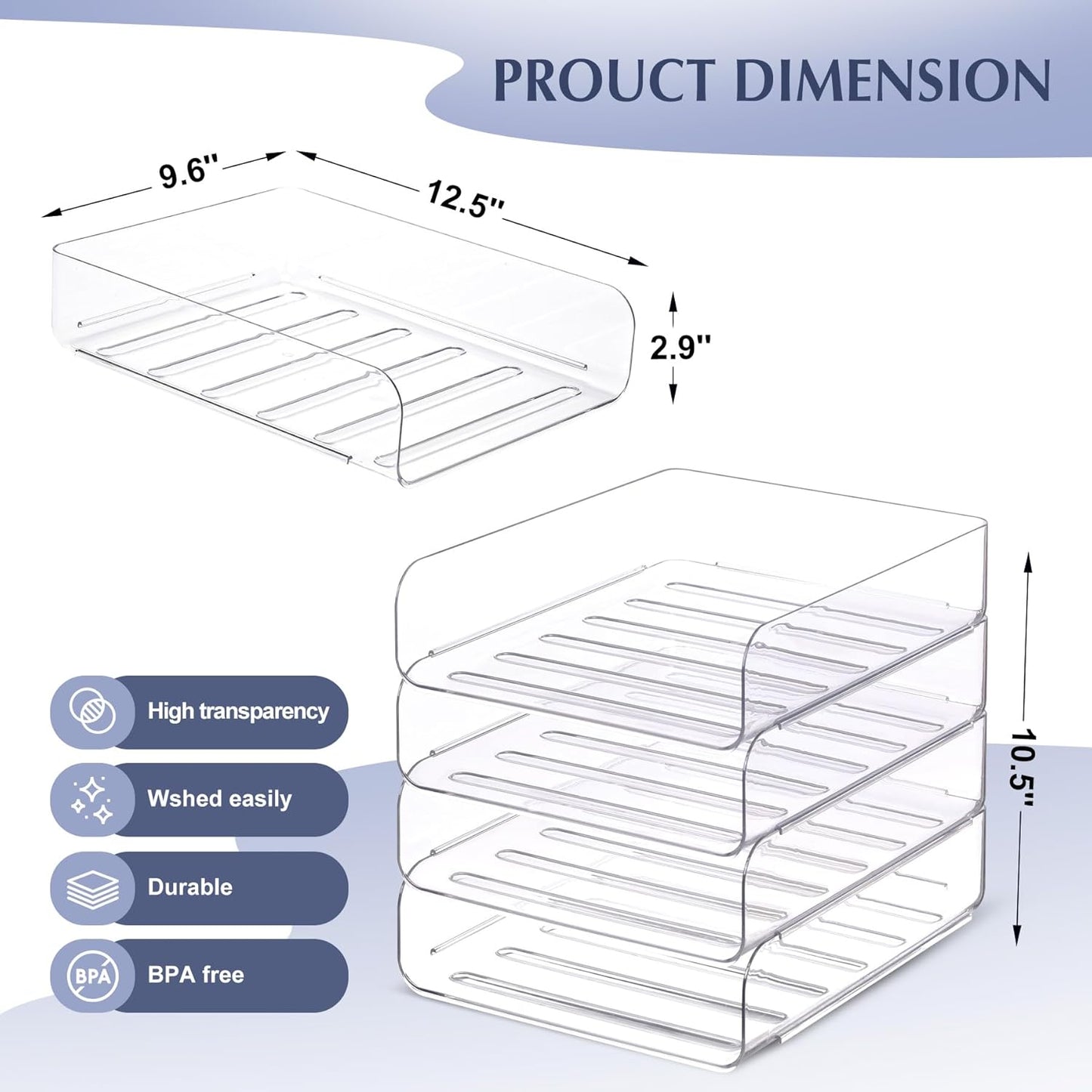 PROUCT DIMENSION

9.6''

12.5''

2.9''

10.5''

High transparency

Wshed easily

Durable

BPA

BPA free