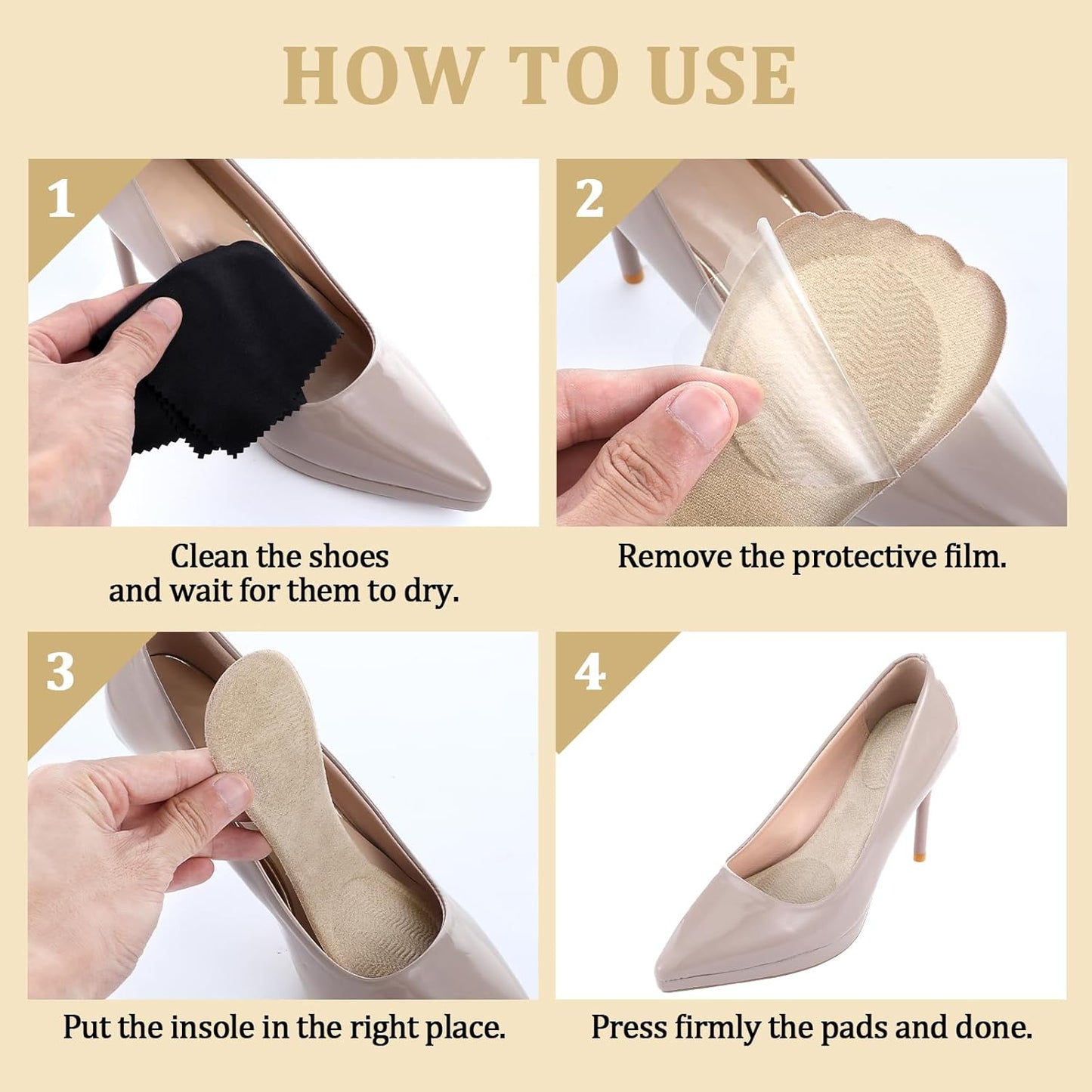 HOW TO USE

1

Clean the shoes and wait for them to dry.

2

Remove the protective film.

3

Put the insole in the right place.

4

Press firmly the pads and done.