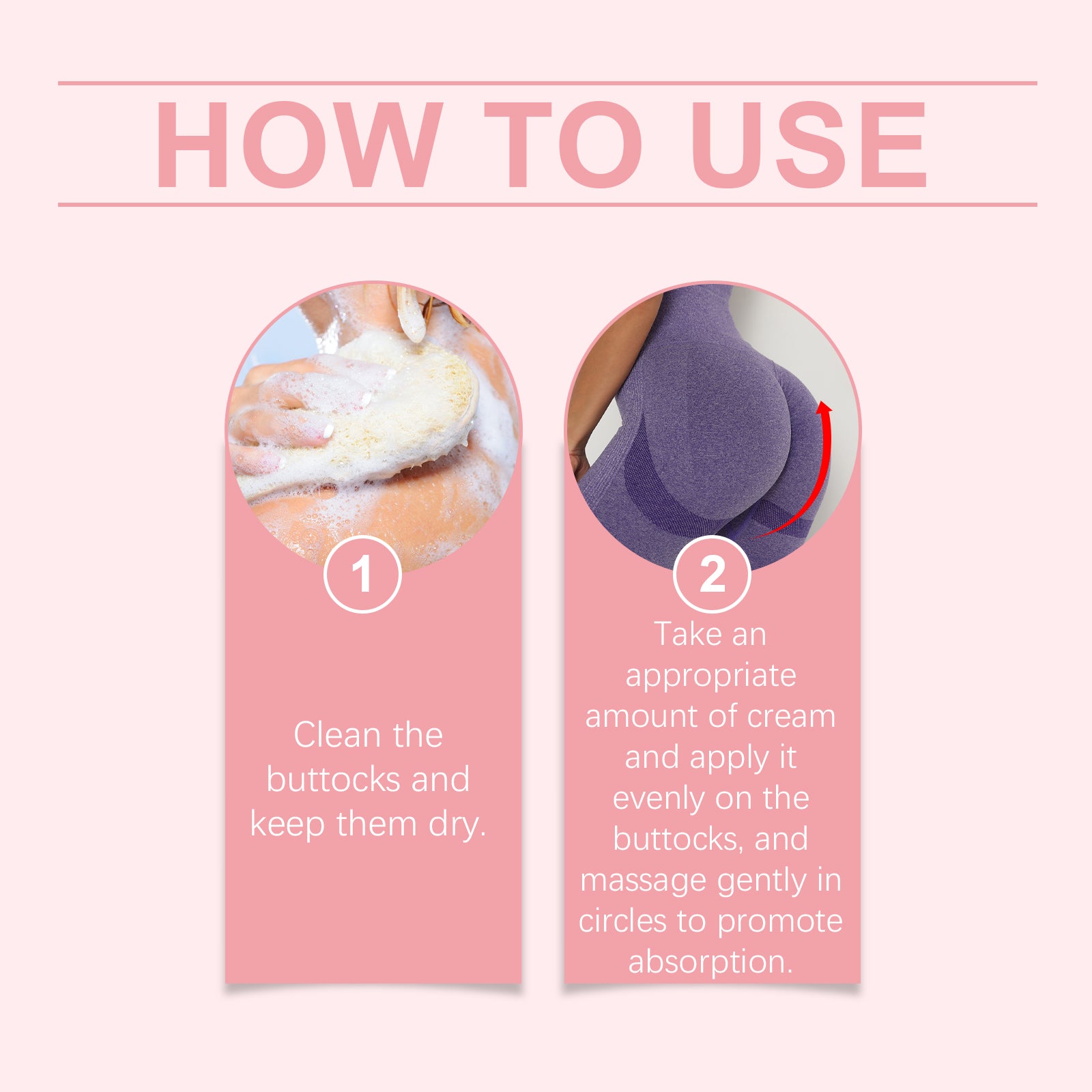 HOW TO USE

1

Clean the buttocks and keep them dry.

2

Take an appropriate amount of cream and apply it evenly on the buttocks, and massage gently in circles to promote absorption.