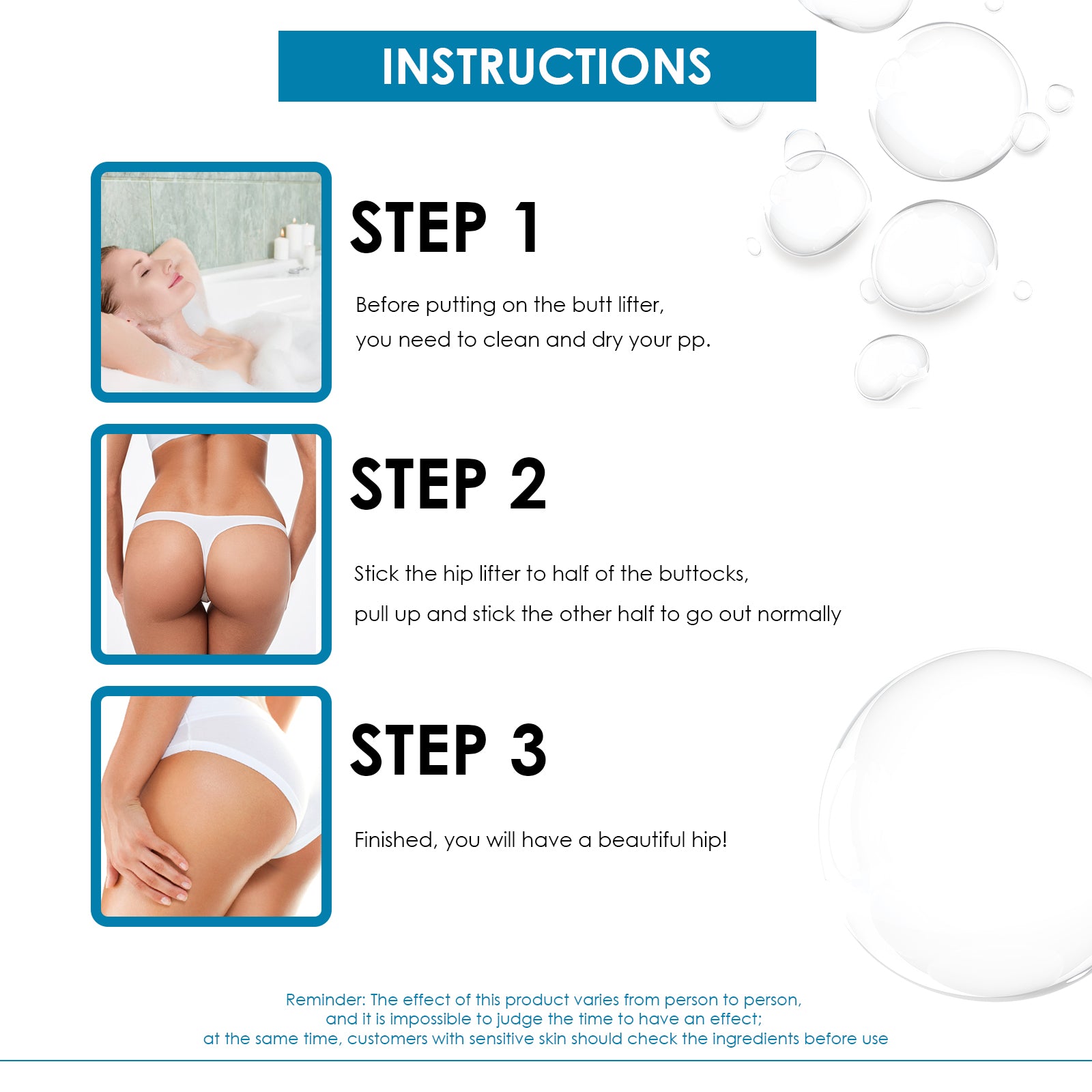 INSTRUCTIONS

STEP 1

Before putting on the butt lifter,
you need to clean and dry your pp.

STEP 2

Stick the hip lifter to half of the buttocks,
pull up and stick the other half to go out normally

STEP 3

Finished, you will have a beautiful hip!

Reminder: The effect of this product varies from person to person,
and it is impossible to judge the time to have an effect;
at the same time, customers with sensitive skin should check the ingredients before use