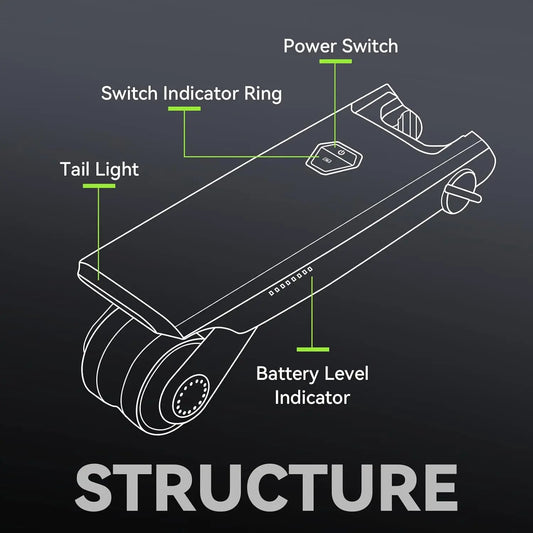 Power Switch

Switch Indicator Ring

Tail Light

Battery Level Indicator

STRUCTURE