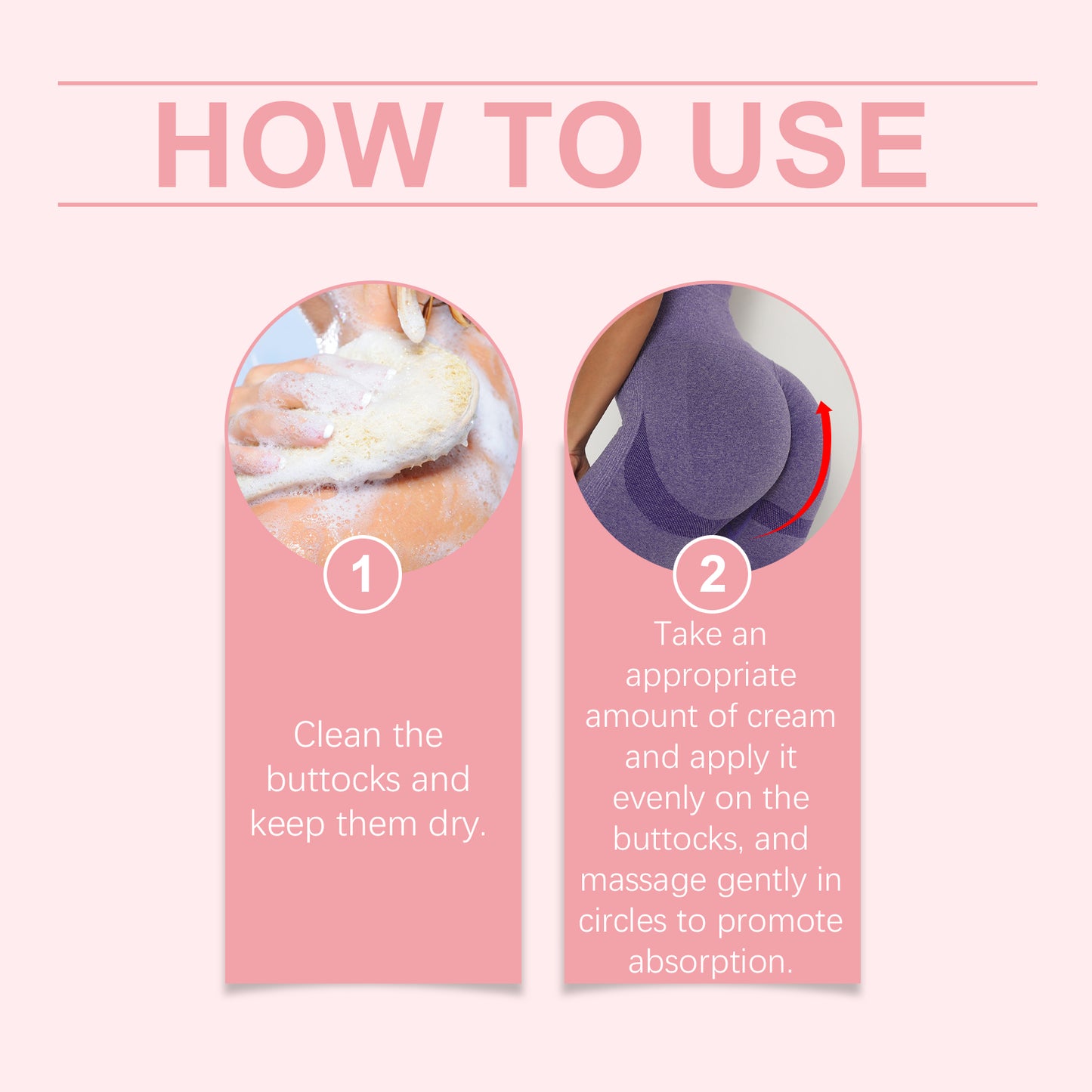 HOW TO USE

1

Clean the buttocks and keep them dry.

2

Take an appropriate amount of cream and apply it evenly on the buttocks, and massage gently in circles to promote absorption.